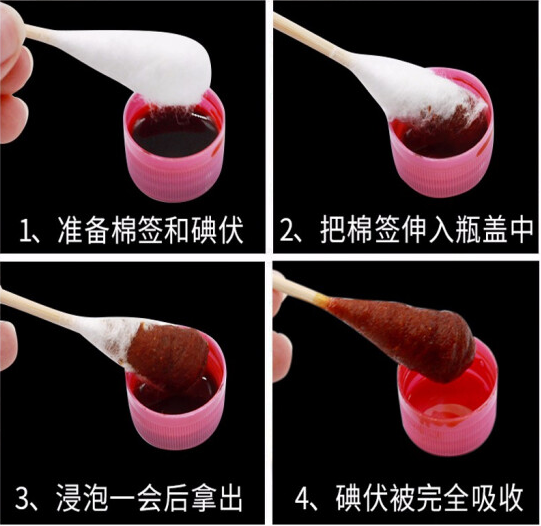 1、准备棉签和碘伏

2、把棉签伸入瓶盖中

3、浸泡一会后拿出

4、碘伏被完全吸收